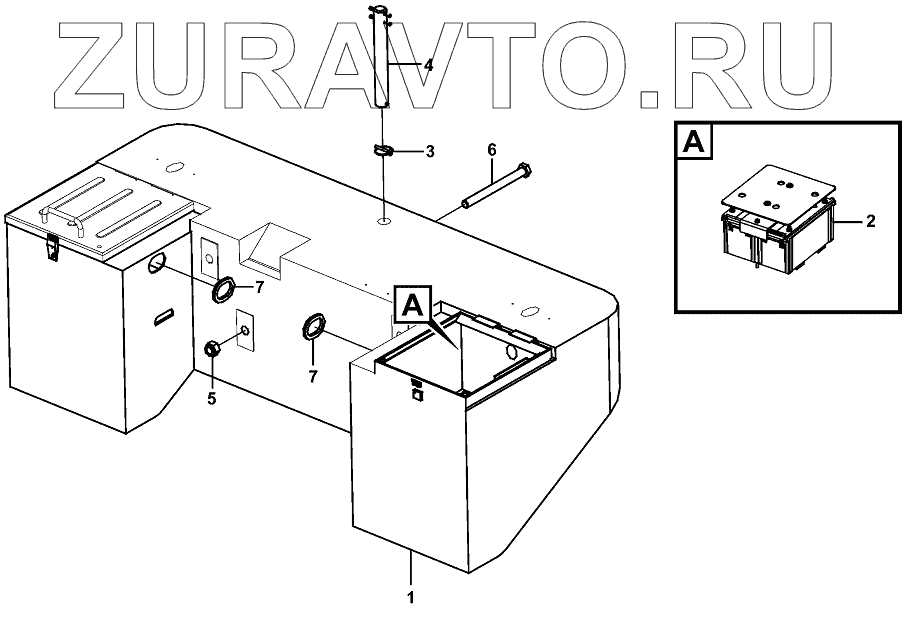 ZURAVTO.RU

4

3

6

A

2

7

A

5

7

1