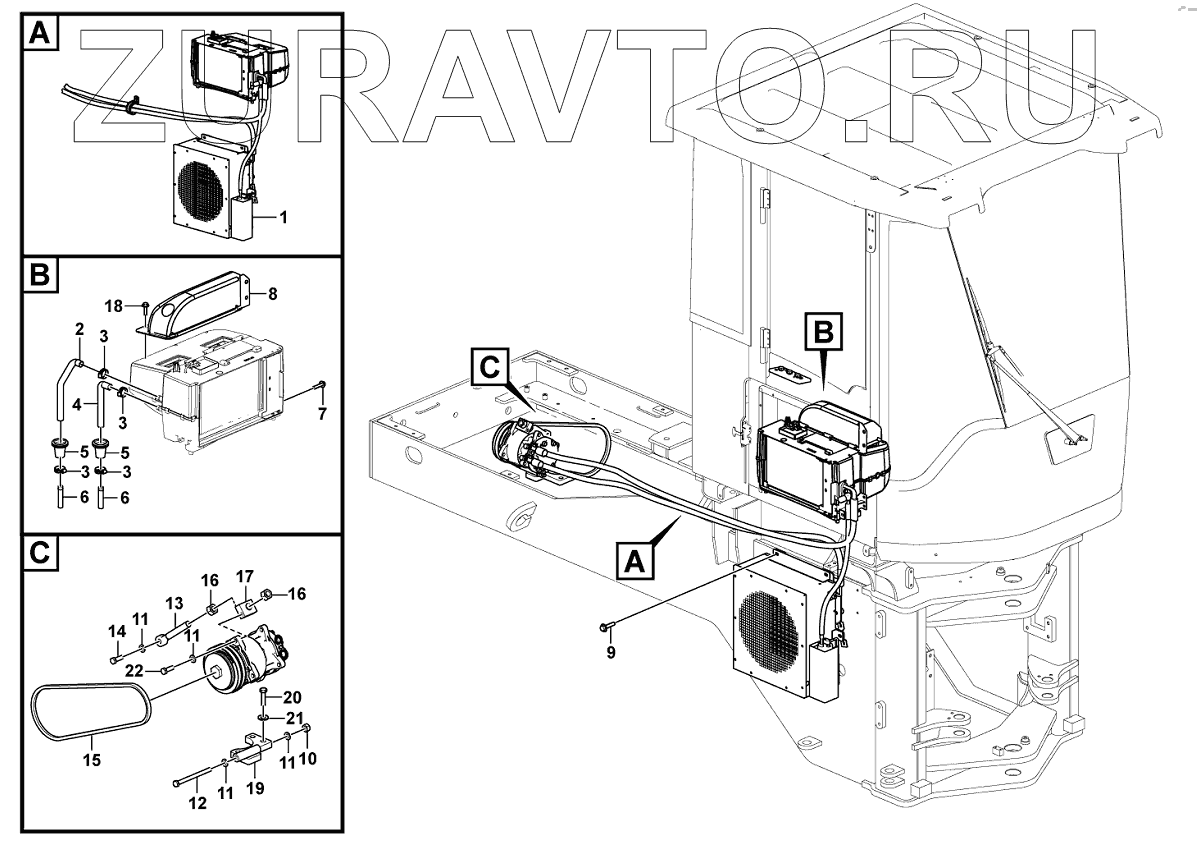 ZURAVTO.RU

A
1

B
18
8
2
3
4
3
7
5
5
3
3
6
6

C
16
17
16
13
14
11
11
22
20
21
15
11
10
12
11
19

C
B
A
9