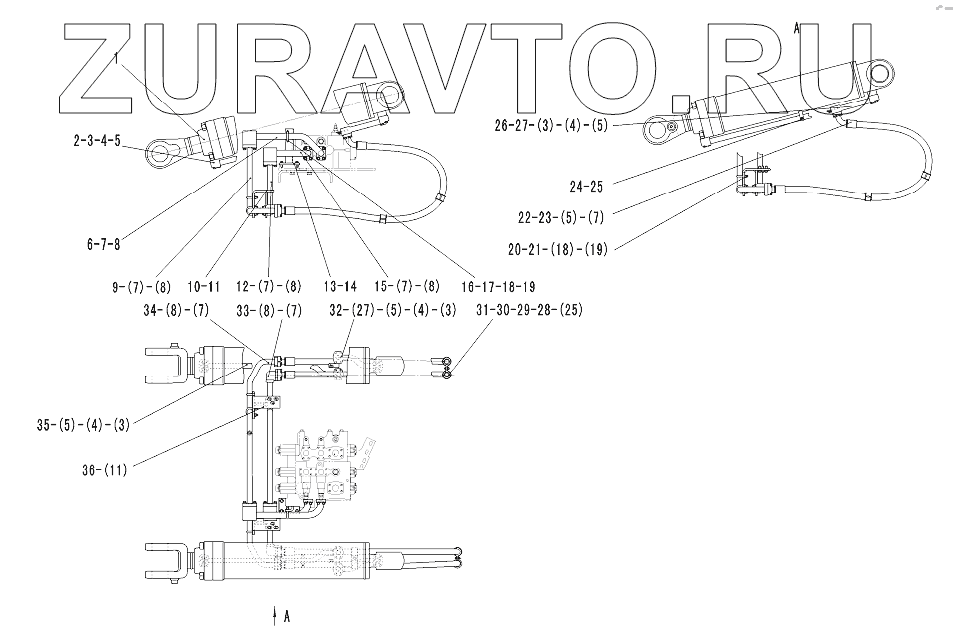 ZURAVTO.RU

A

1

2-3-4-5

26-27-(3)-(4)-(5)

24-25

22-23-(5)-(7)

20-21-(18)-(19)

6-7-8

9-(7)-(8)

10-11

12-(7)-(8)

13-14

15-(7)-(8)

16-17-18-19

34-(8)-(7)

33-(8)-(7)

32-(27)-(5)-(4)-(3)

31-30-29-28-(25)

35-(5)-(4)-(3)

36-(11)

A