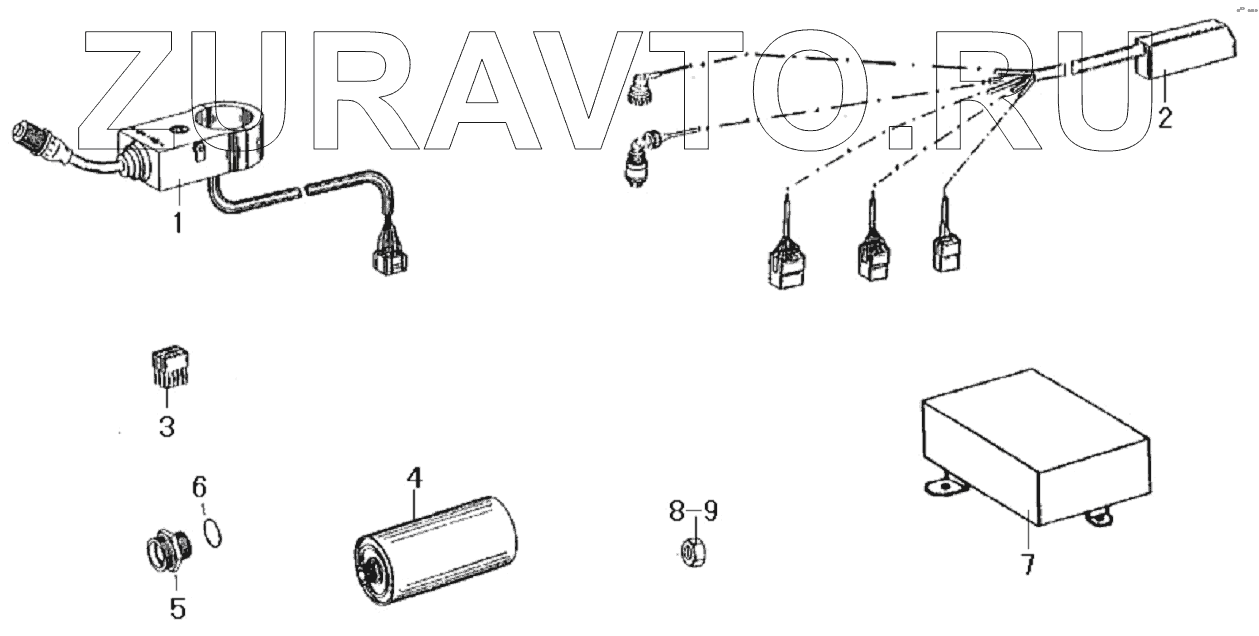 ZURAVTO.RU

1
2
3
4
5
6
7
8-9