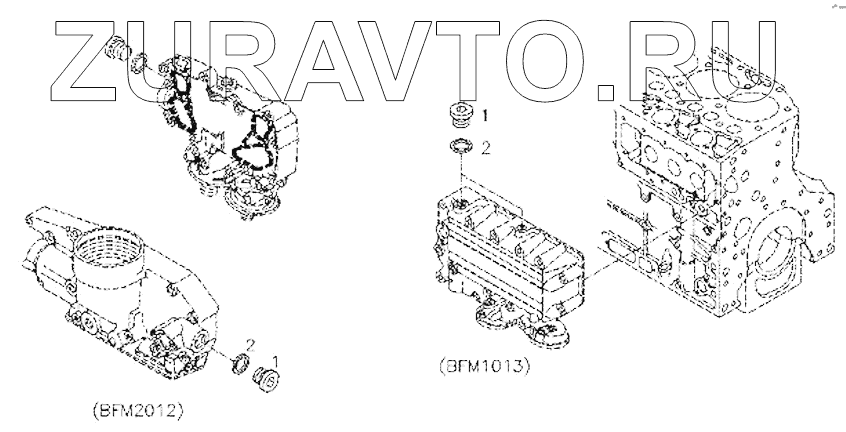 ZURAVTO.RU

1
2

2
1

(BFM1013)

(BFM2012)