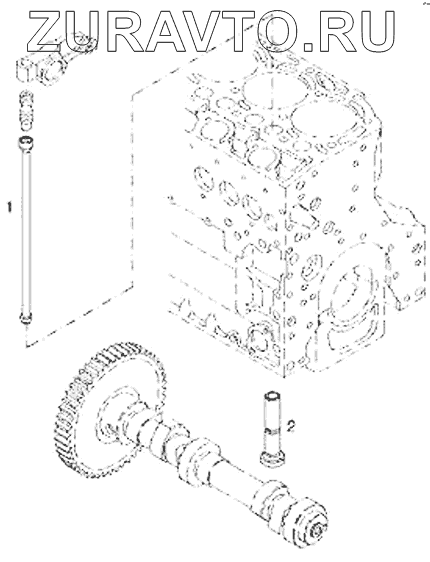 ZURAVTO.RU

1

2