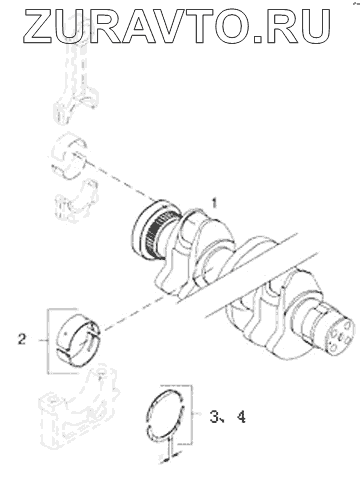 ZURAVTO.RU

1

2

3、4