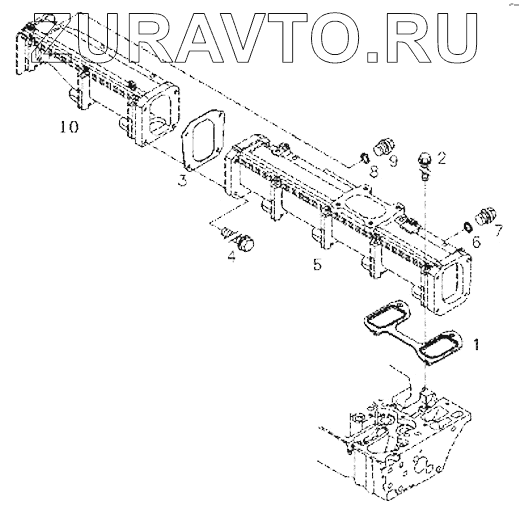 ZURAVTO.RU

10

3

8 9

2

4

5

6 7

1