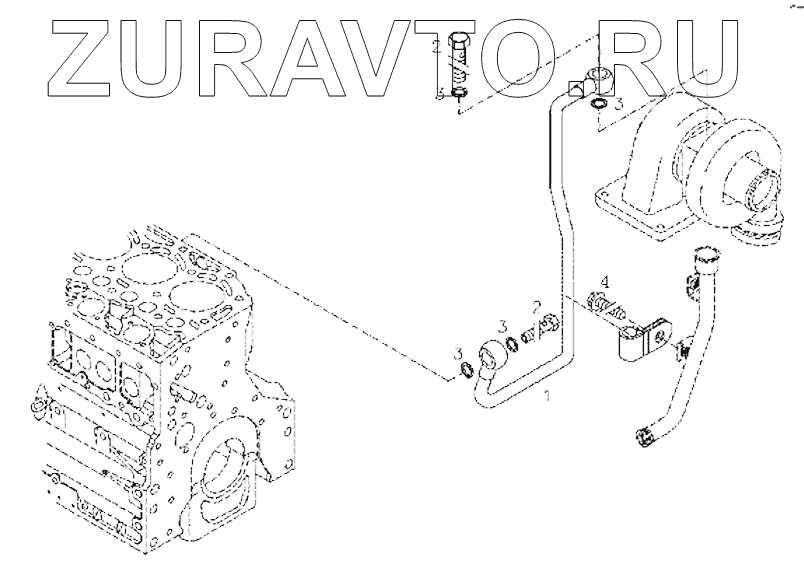 ZURAVTO.RU

2
3
3
4
2
3
3
1