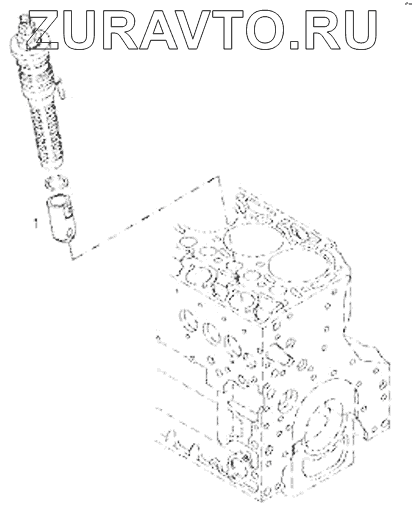 ZURAVTO.RU

1