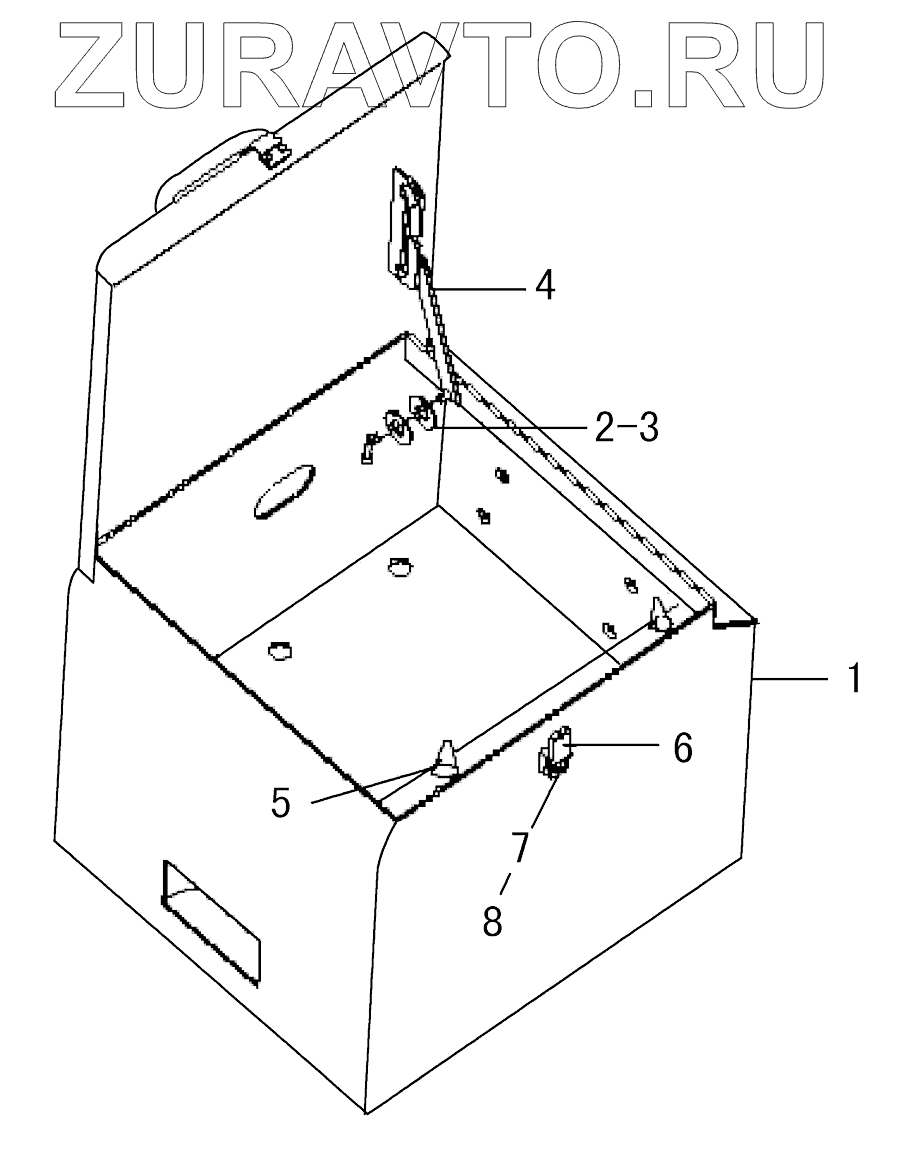 ZURAVTO.RU

4

2-3

1

6

5

7

8