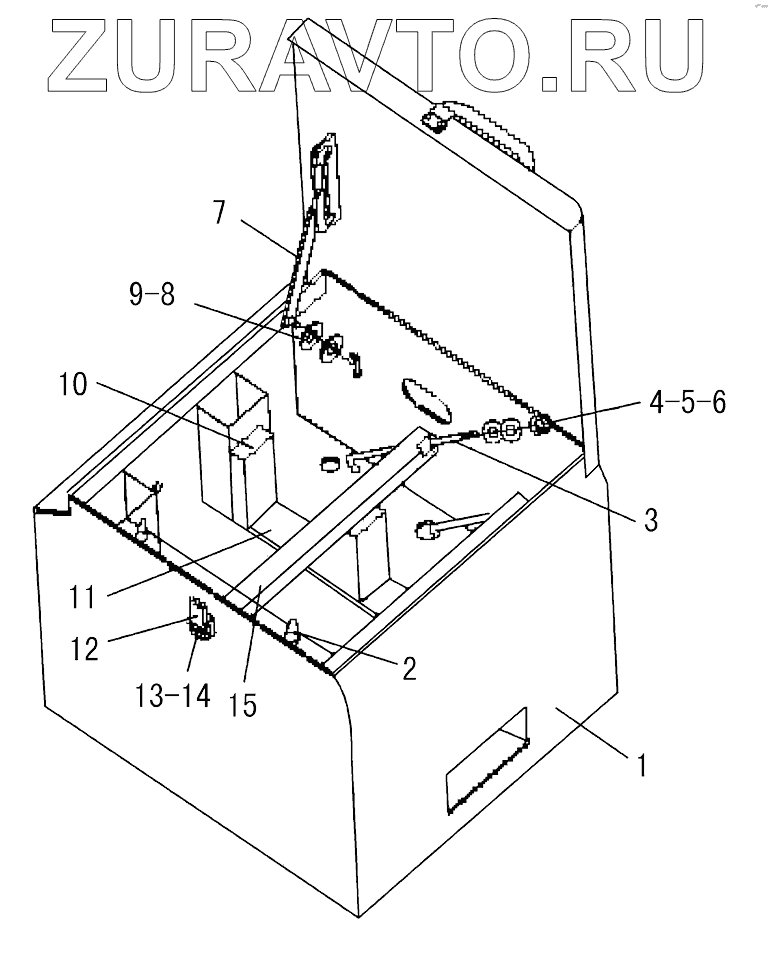 ZURAVTO.RU

7

9-8

10

4-5-6

3

11

12

13-14

15

2

1