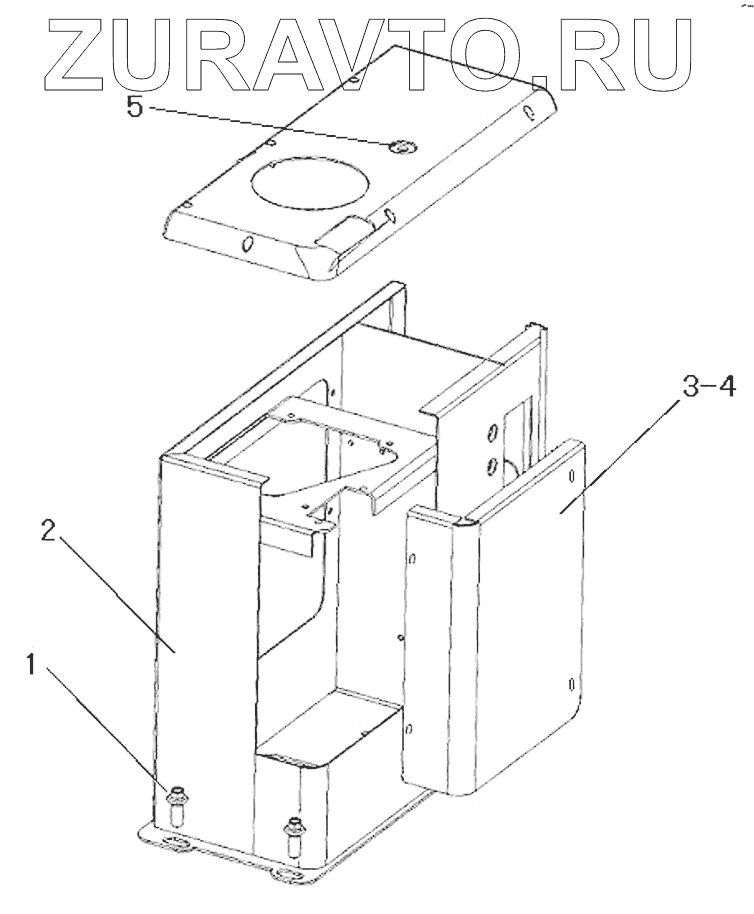 ZURAVTO.RU

5

3-4

2

1