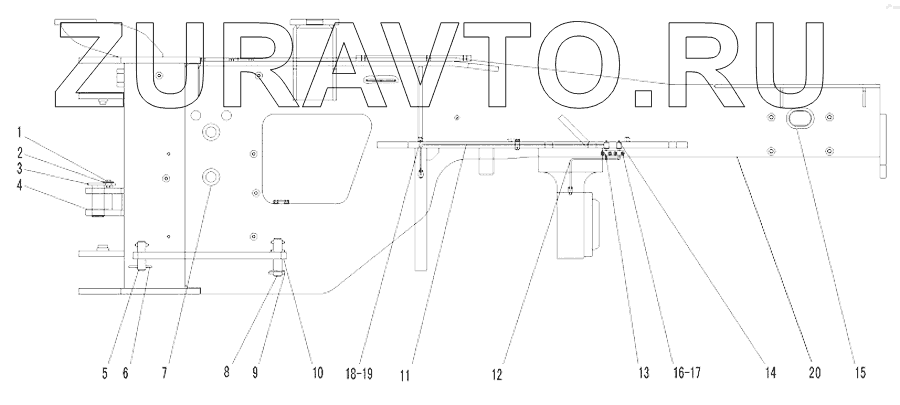 ZURAVTO.RU

1
2
3
4

5 6 7 8 9 10 18-19 11 12 13 16-17 14 20 15