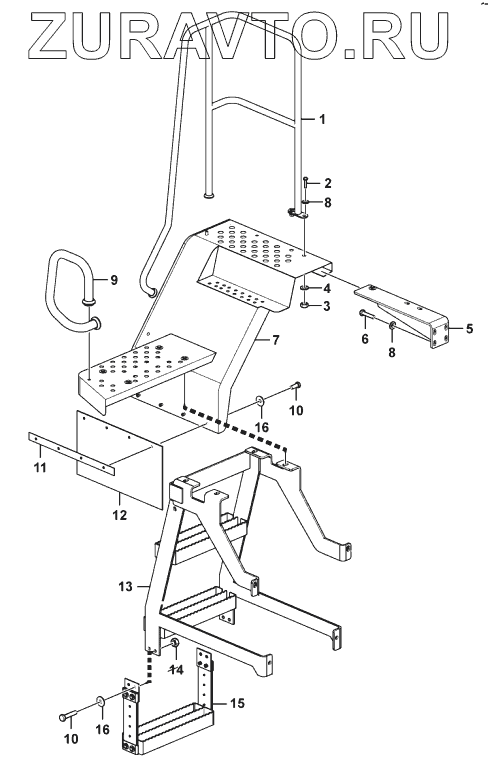 ZURAVTO.RU

1
2
8
9
4
3
5
6
8
7
10
16
11
12
13
14
15
10
16