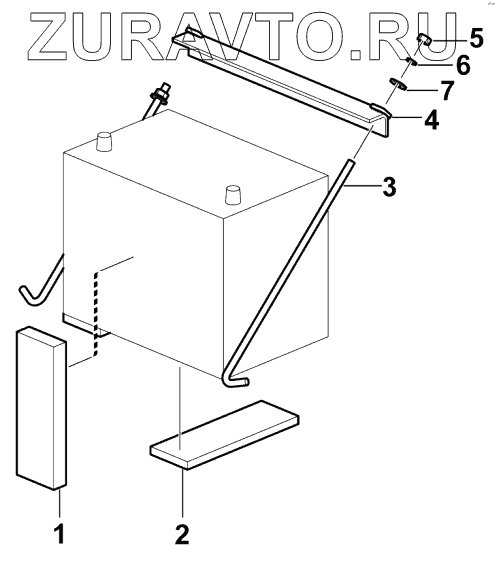 ZURAVTO.RU
5
6
7
4
3
1
2