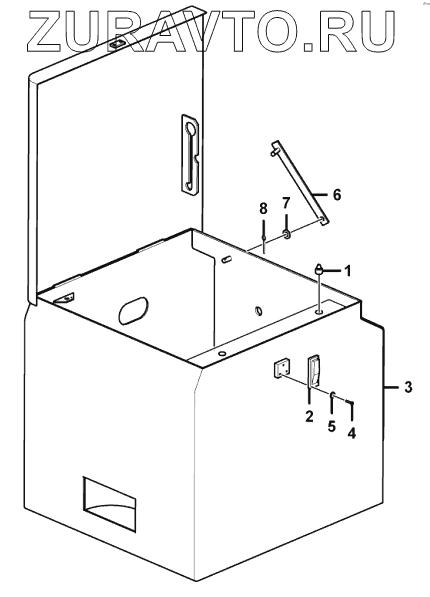 ZURAVTO.RU

6
8
7
1
3
2
5
4