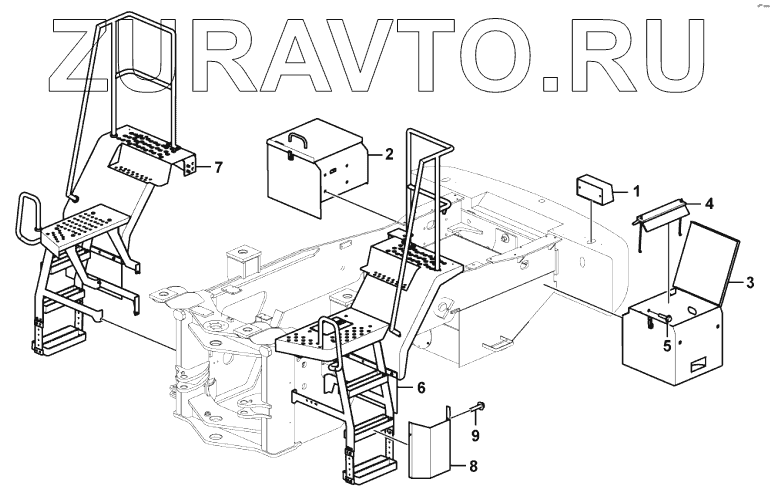 ZURAVTO.RU

7
2
1
4
3
5
6
9
8