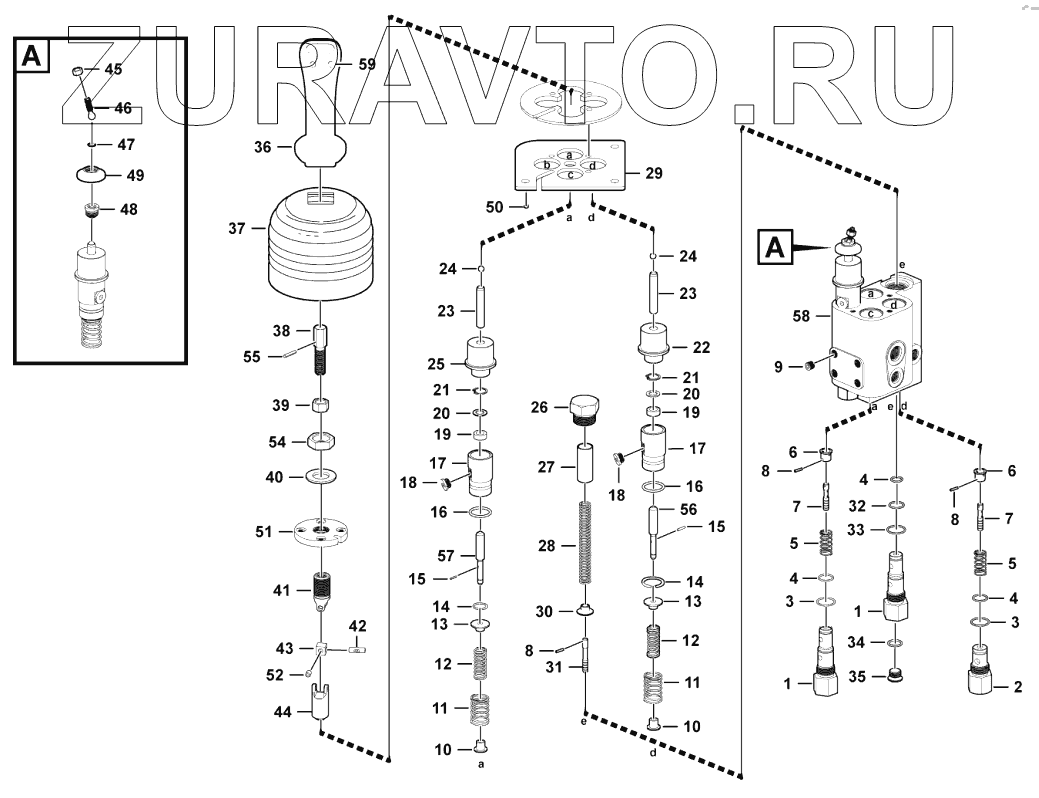 ZURAVTO.RU

A
45
46
47
49
48

59
36
37
38
55
39
54
40
51
41
42
43
52
44

a b c d
29
50
a
d
24
23
25
21
20
19
17
18
16
57
15
14
13
12
11
10
a

26
27
28
30
8
31
e

24
23
22
21
20
19
17
18
16
56
15
14
13
12
11
10
d

A
e
a
d
c
58
9
a e d
6
8
7
5
4
3
1
4
32
33
1
34
35
6
8
7
5
4
3
2