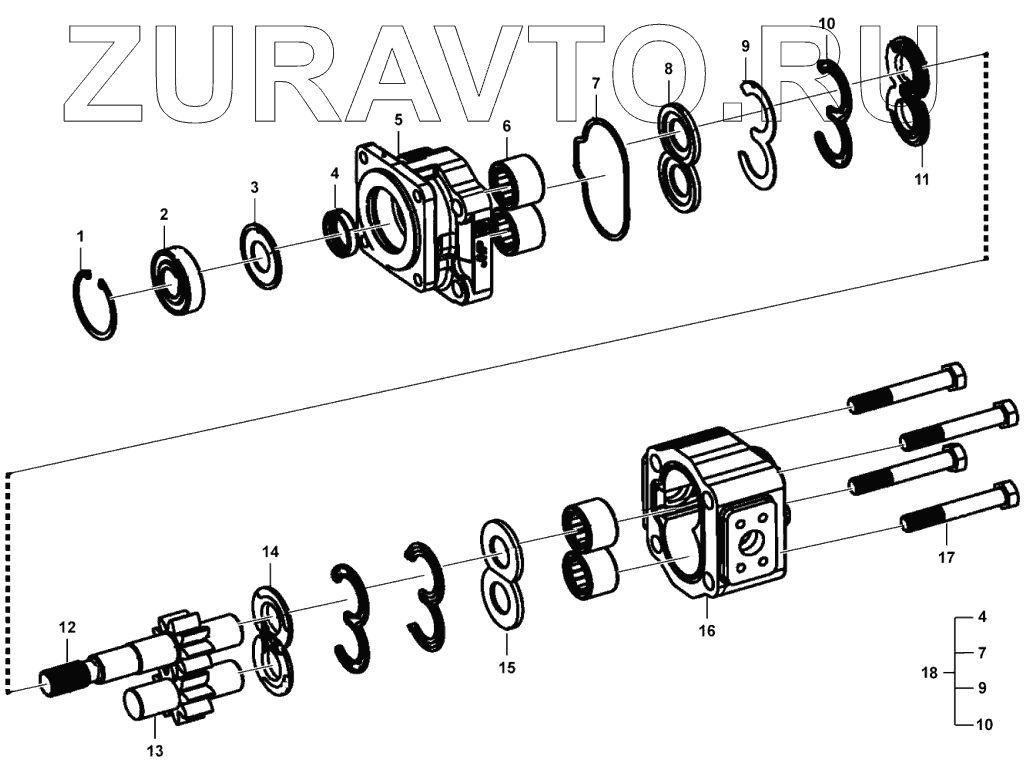 ZURAVTO.RU

1
2
3
4
5
6
7
8
9
10
11

12
13
14
15
16
17

18
4
7
9
10