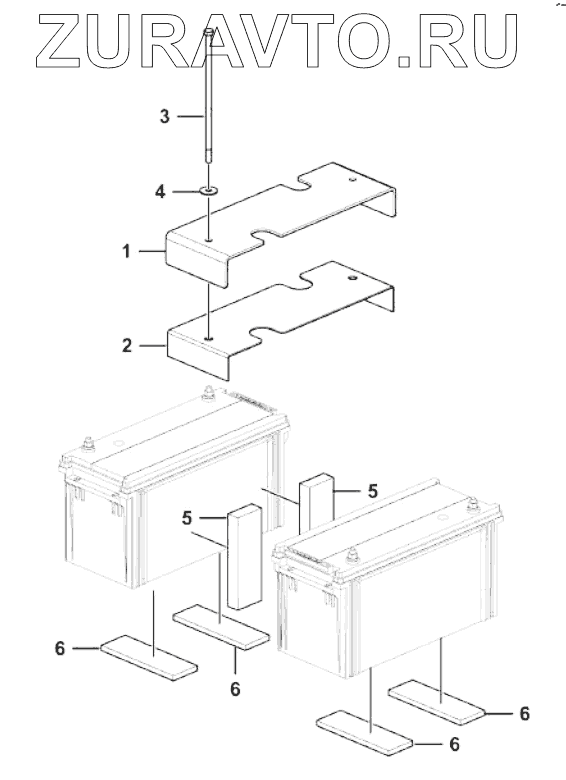 ZURAVTO.RU

3
4
1
2
5
5
6
6
6
6