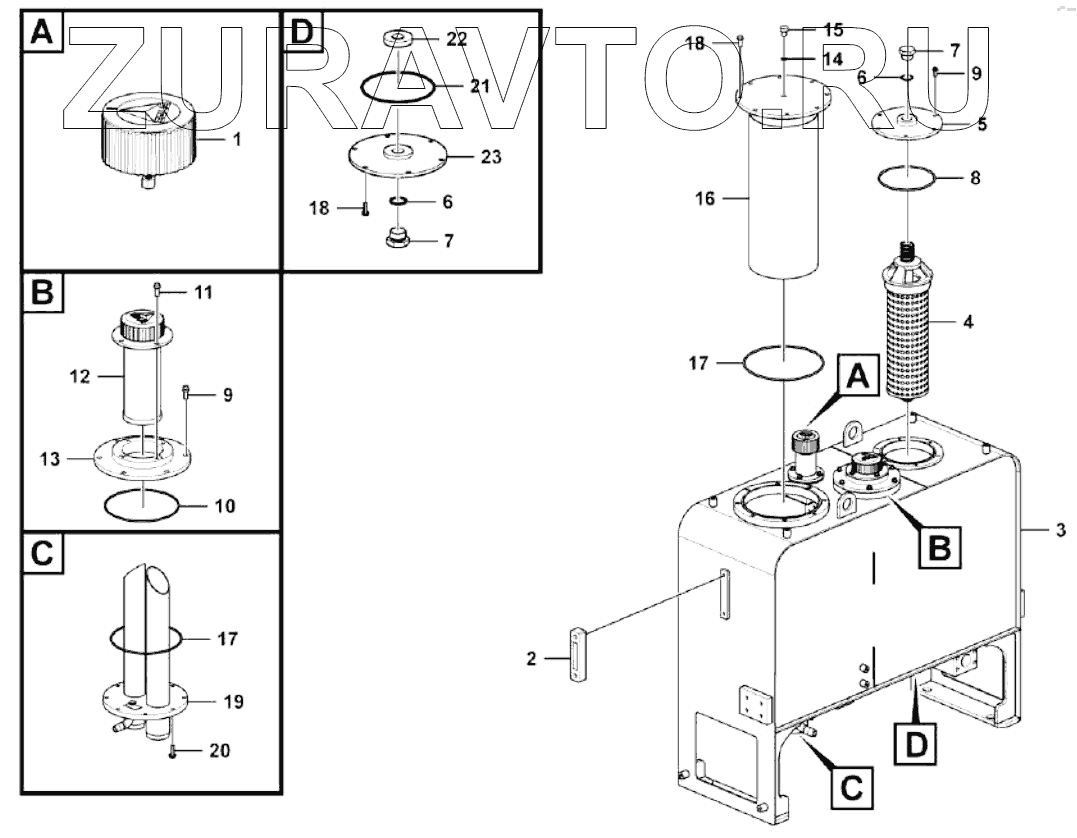 ZURAVTO.RU

A
1

D
22
21
23
18
6
7

B
11
12
9
13
10

C
17
19
20

18
15
14
7
6
9
5
8
16
4
17
A
B
3
2
D
C