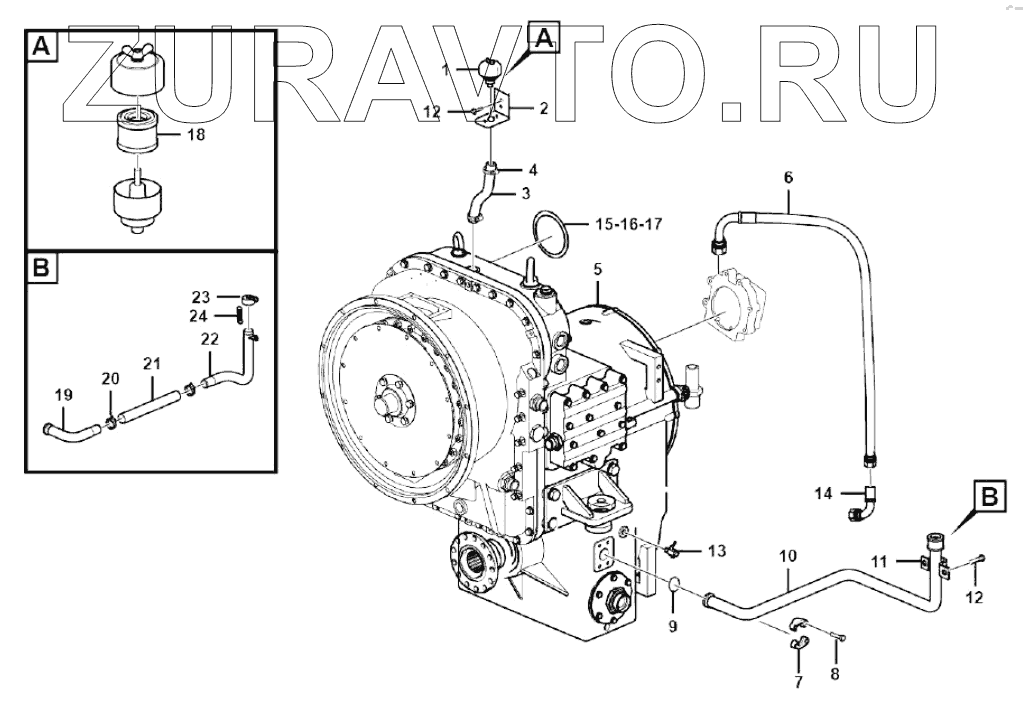 ZURAVTO.RU

A
18

B
23
24
22
21
20
19

A
1
12
2
4
3
15-16-17
5
6
14
B
13
10
11
12
9
7
8