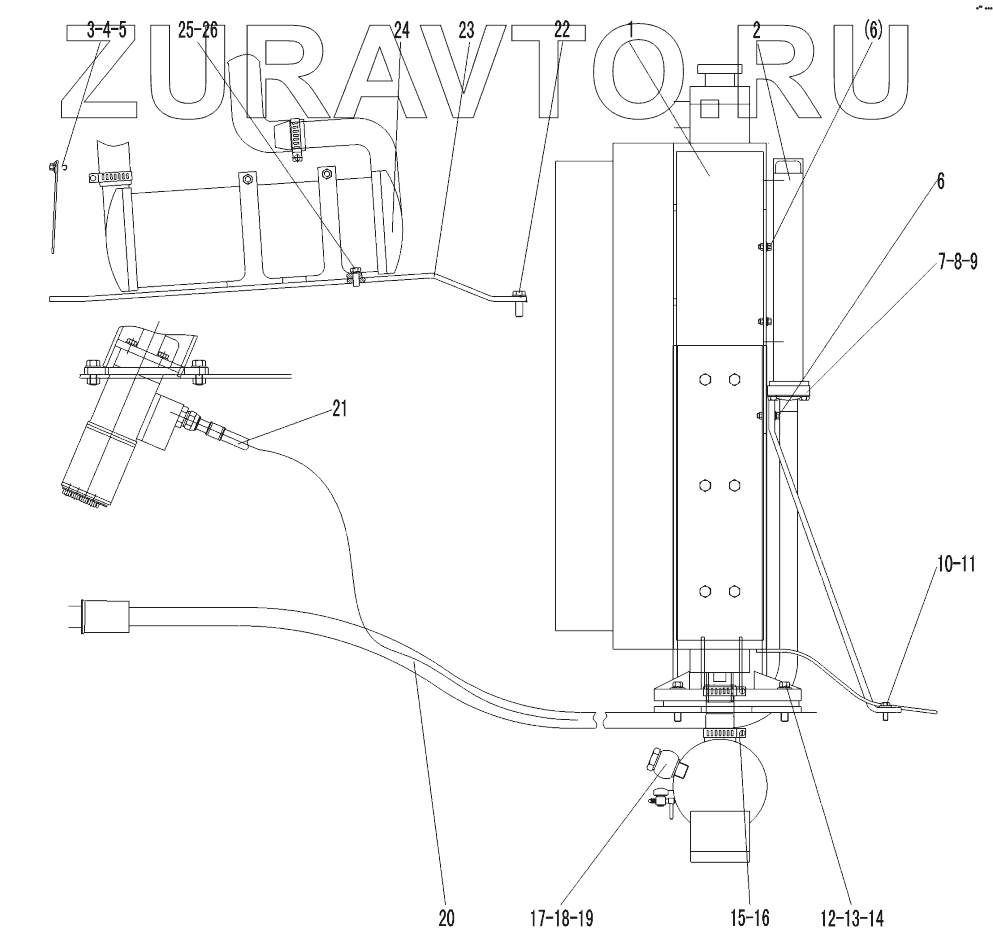 ZURAVTO.RU

3-4-5
25-26
24
23
22
1
2
(6)
6
7-8-9
21
10-11
20
17-18-19
15-16
12-13-14