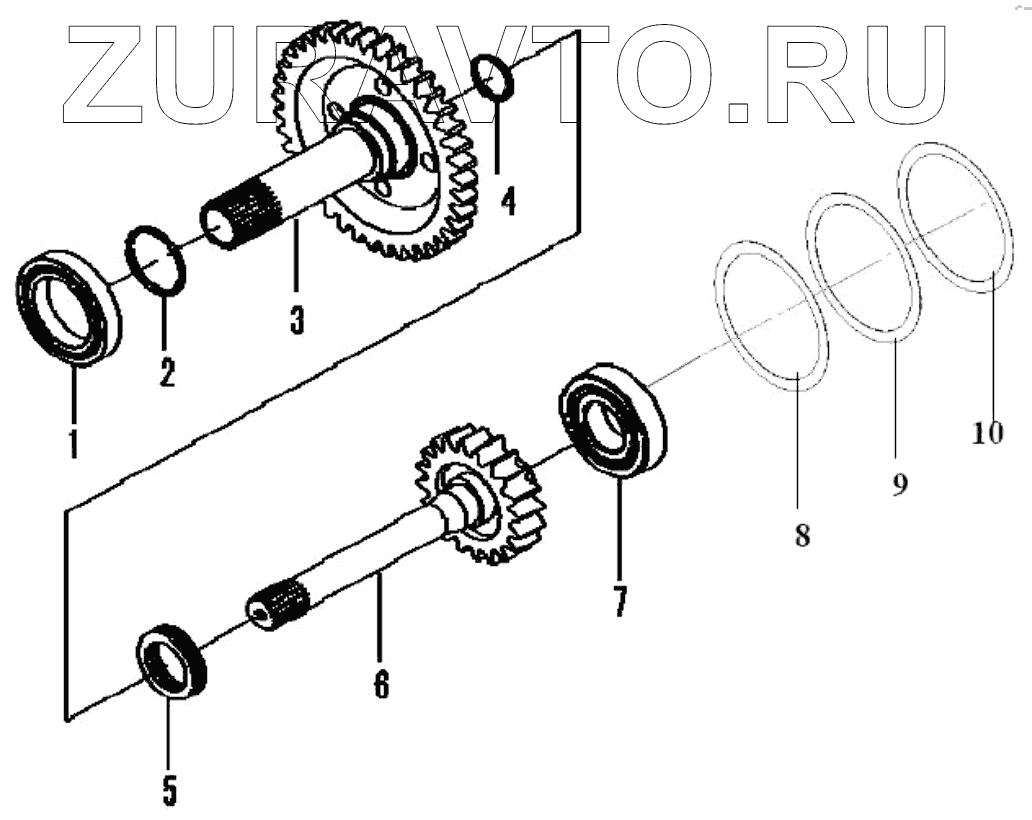 ZURAVTO.RU

4
3
2
1
10
9
8
7
6
5