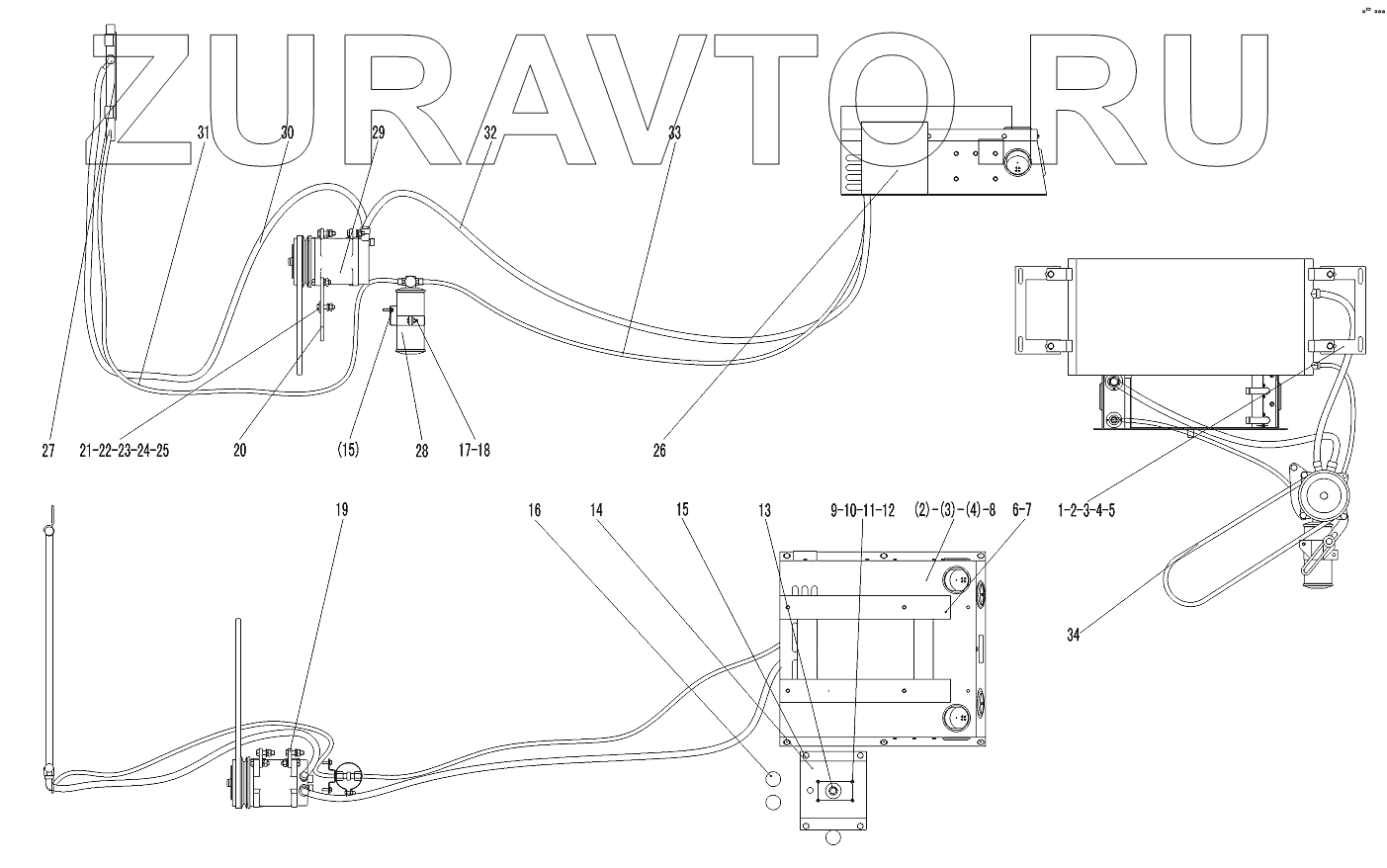 ZURAVTO.RU

31
30
29
32
33
27
21-22-23-24-25
20
(15)
28
17-18
26
1-2-3-4-5
19
16
14
15
13
9-10-11-12
(2)-(3)-(4)-8
6-7
34