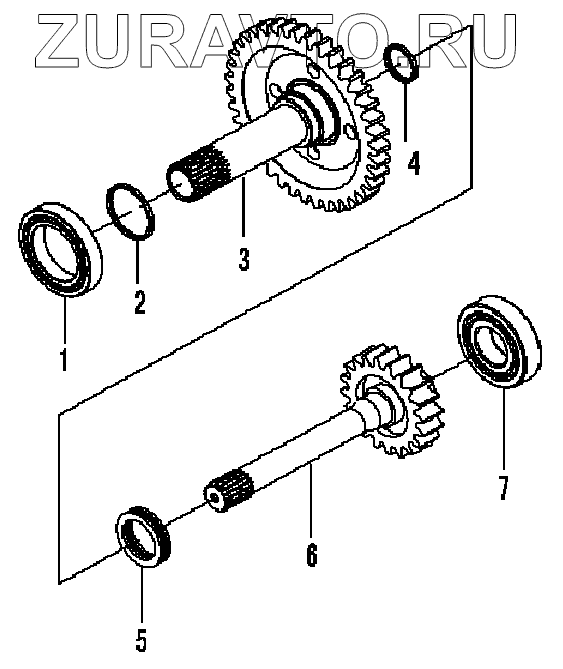 ZURAVTO.RU

4
3
2
1
7
6
5