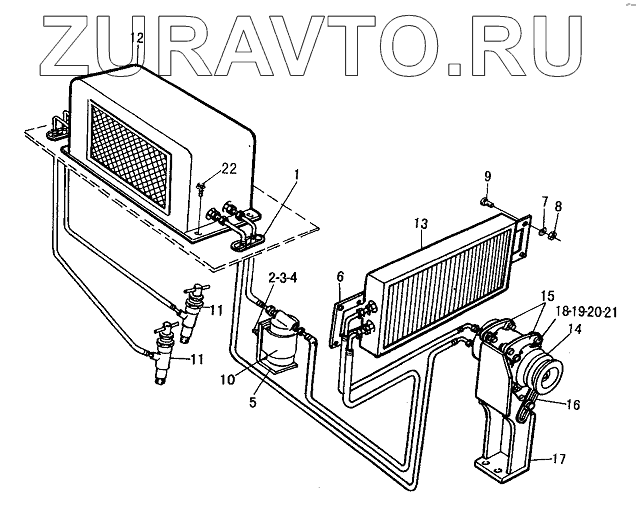 ZURAVTO.RU

12
22
1
9
7
8
13
2-3-4
6
15
18-19-20-21
14
11
11
10
5
16
17