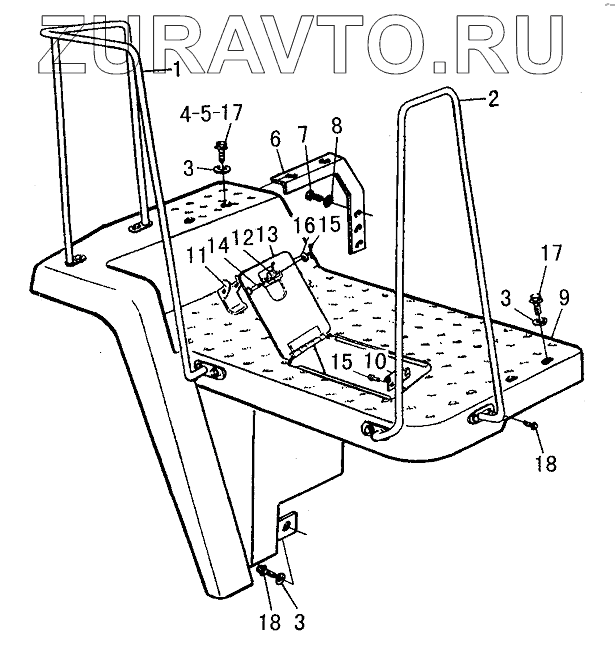 ZURAVTO.RU

1
2
4-5-17
3
6
7
8
16
15
11
14
12
13
17
3
9
15
10
18
18
3