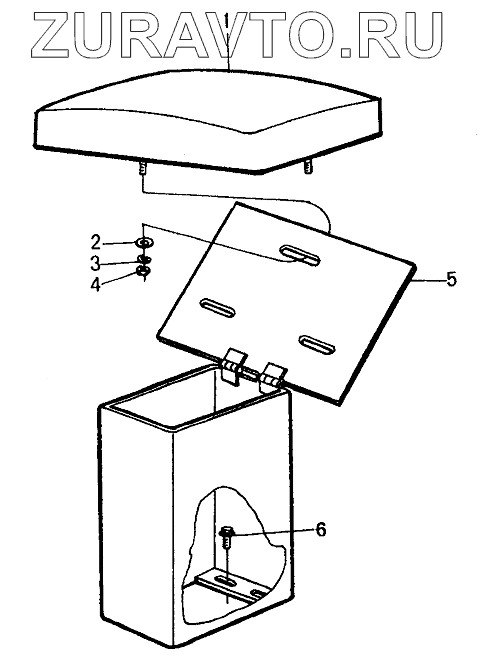 ZURAVTO.RU

1
2
3
4
5
6