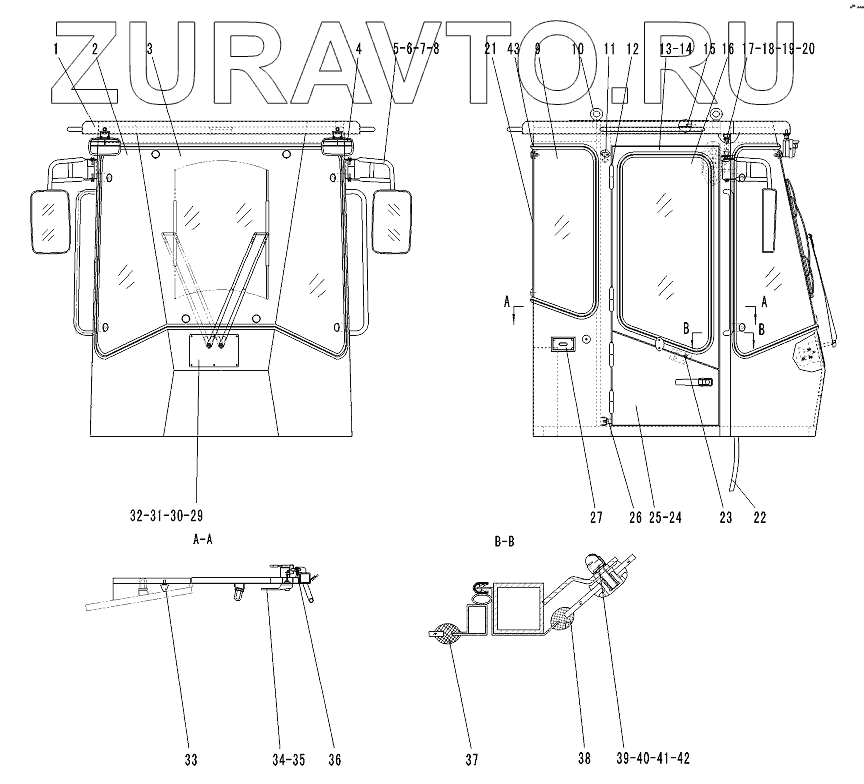 ZURAVTO.RU

1 2 3 4 5-6-7-8

21 43 9 10 11 12 13-14 15 16 17-18-19-20

A A B B

32-31-30-29

27 26 25-24 23 22

A-A

B-B

33 34-35 36

37 38 39-40-41-42