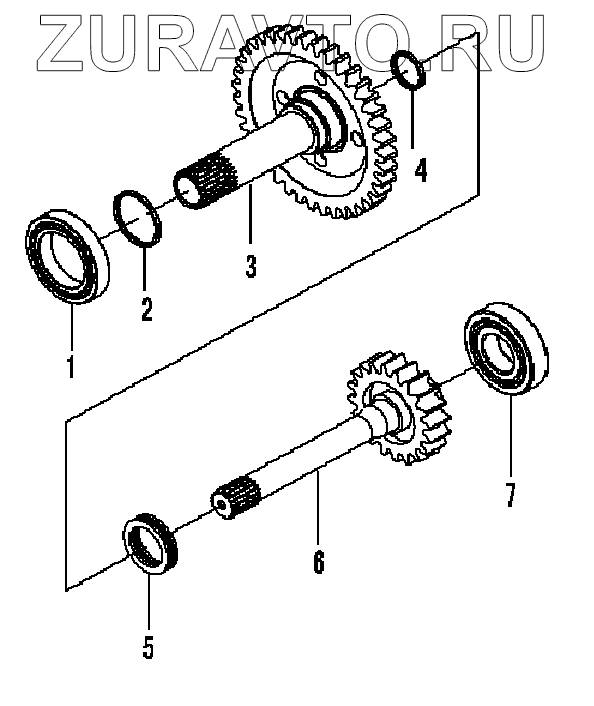 ZURAVTO.RU

4
3
2
1
7
6
5