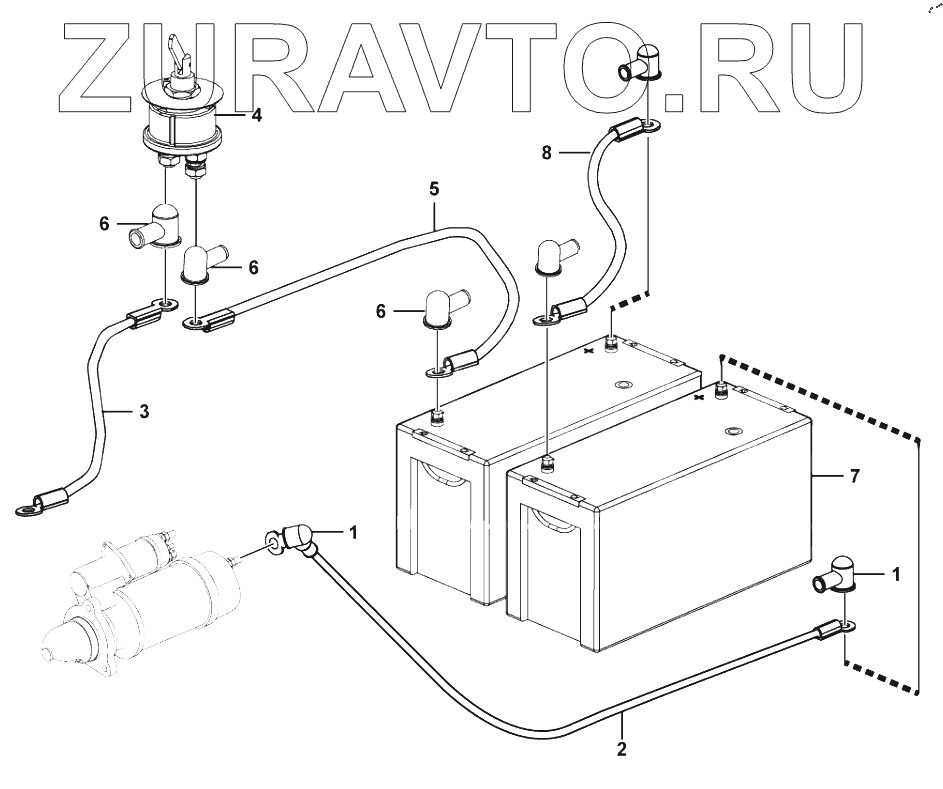 ZURAVTO.RU

4
8
5
6
6
6
3
7
1
1
2