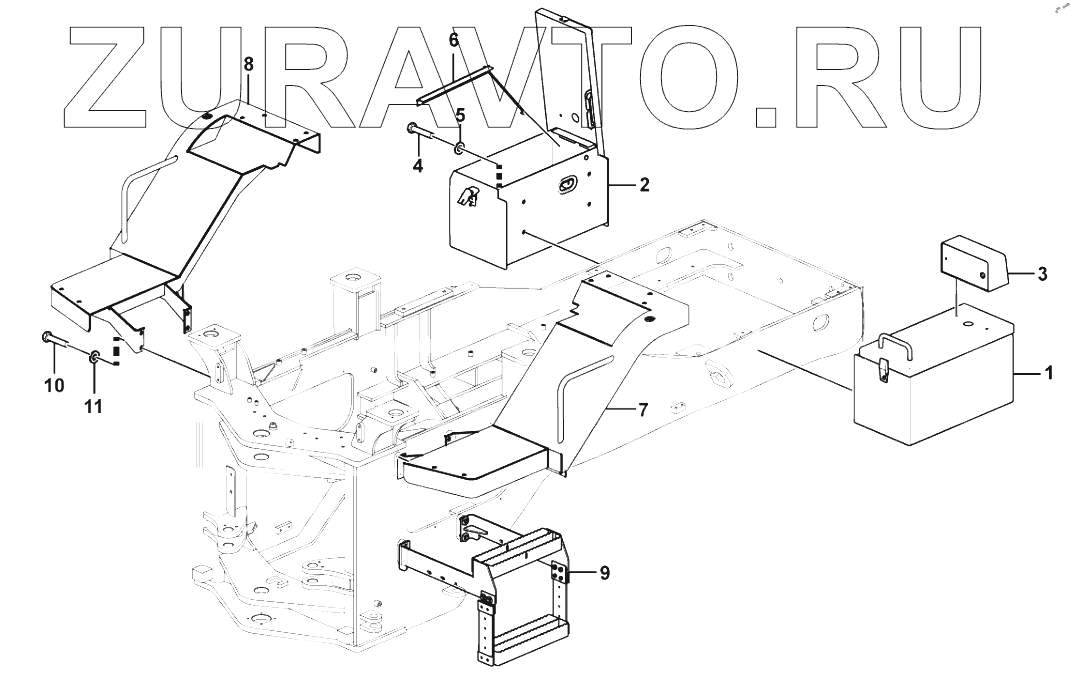 ZURAVTO.RU

8
6
5
4
2
3
1
10
11
7
9