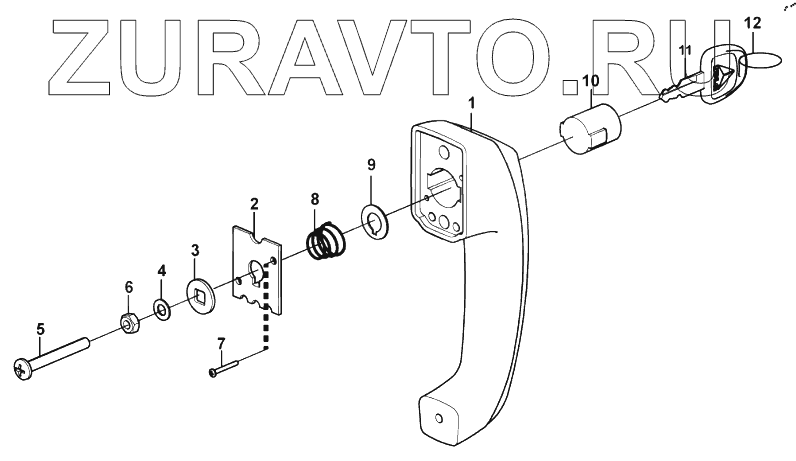 ZURAVTO.RU

12
11
10
1
9
8
2
3
4
6
5
7