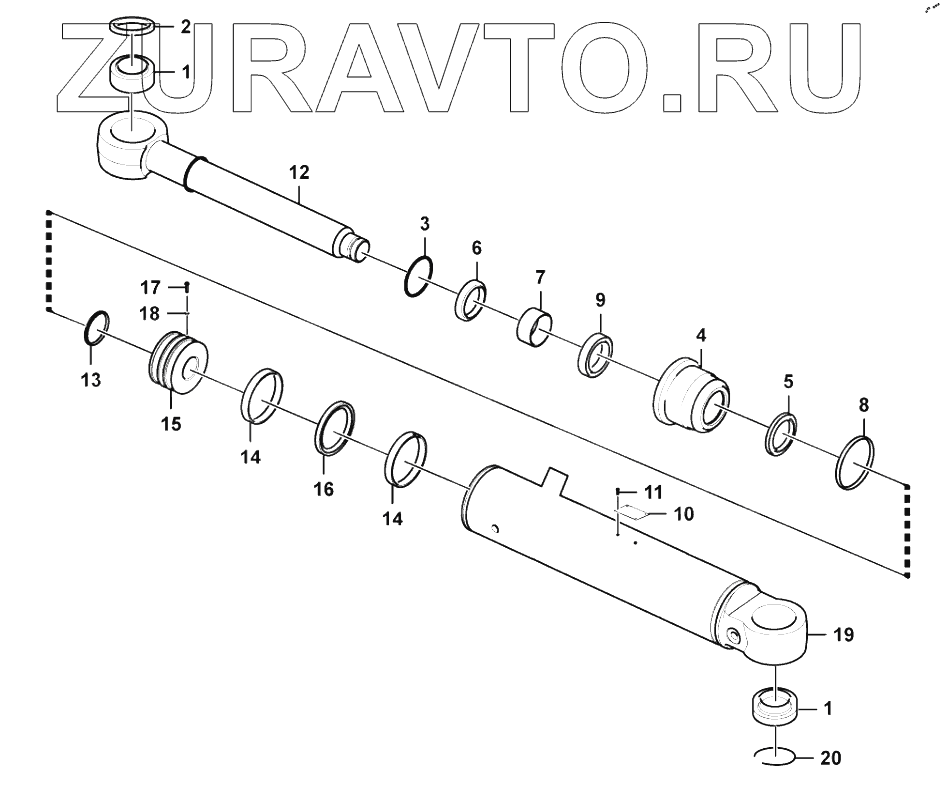 ZURAVTO.RU

2
1
12
3
6
7
9
4
5
8
17
18
13
15
14
16
14
11
10
19
1
20