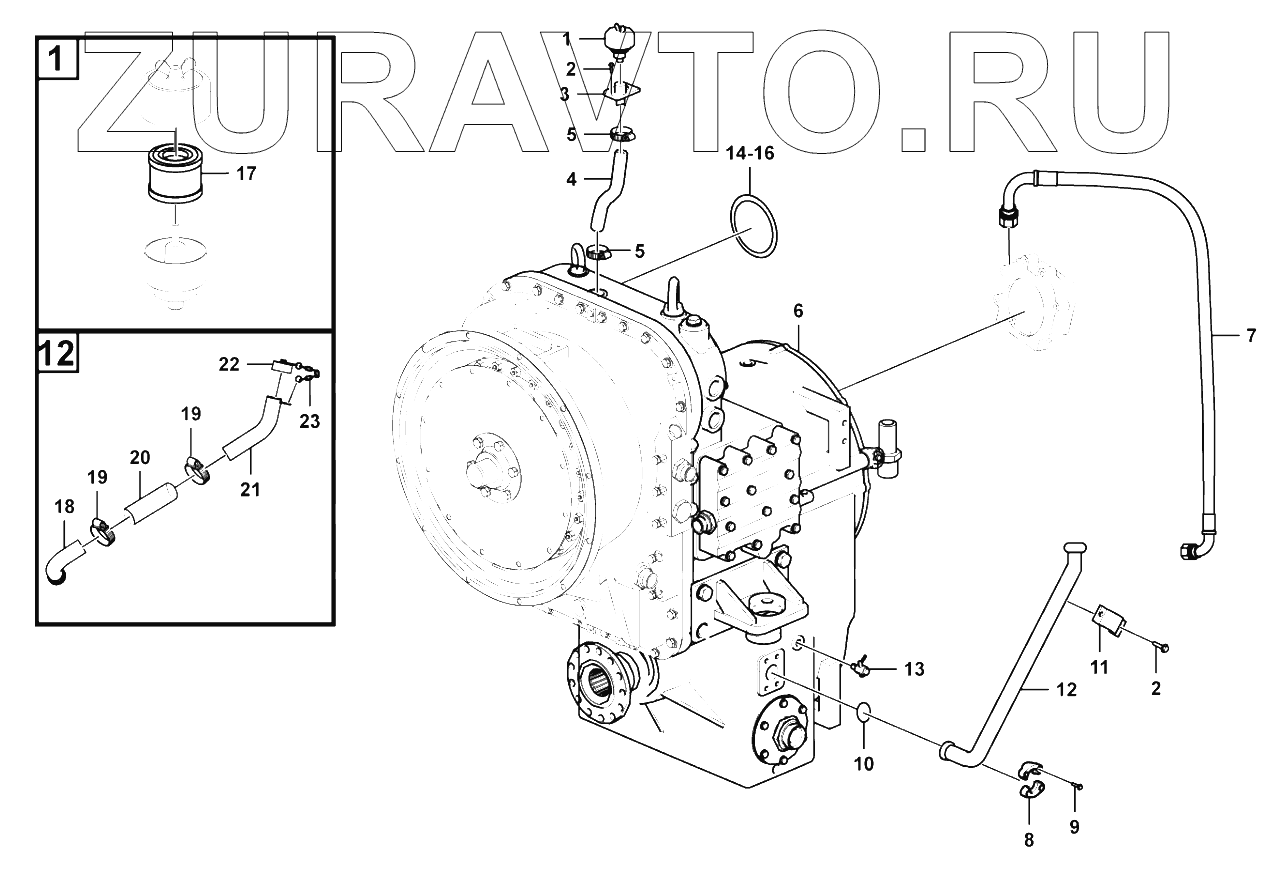 ZURAVTO.RU

1
17

12
22
23
19
20
21
19
18

1
2
3
5
4
14-16
5
6
7
13
11
2
12
10
8
9