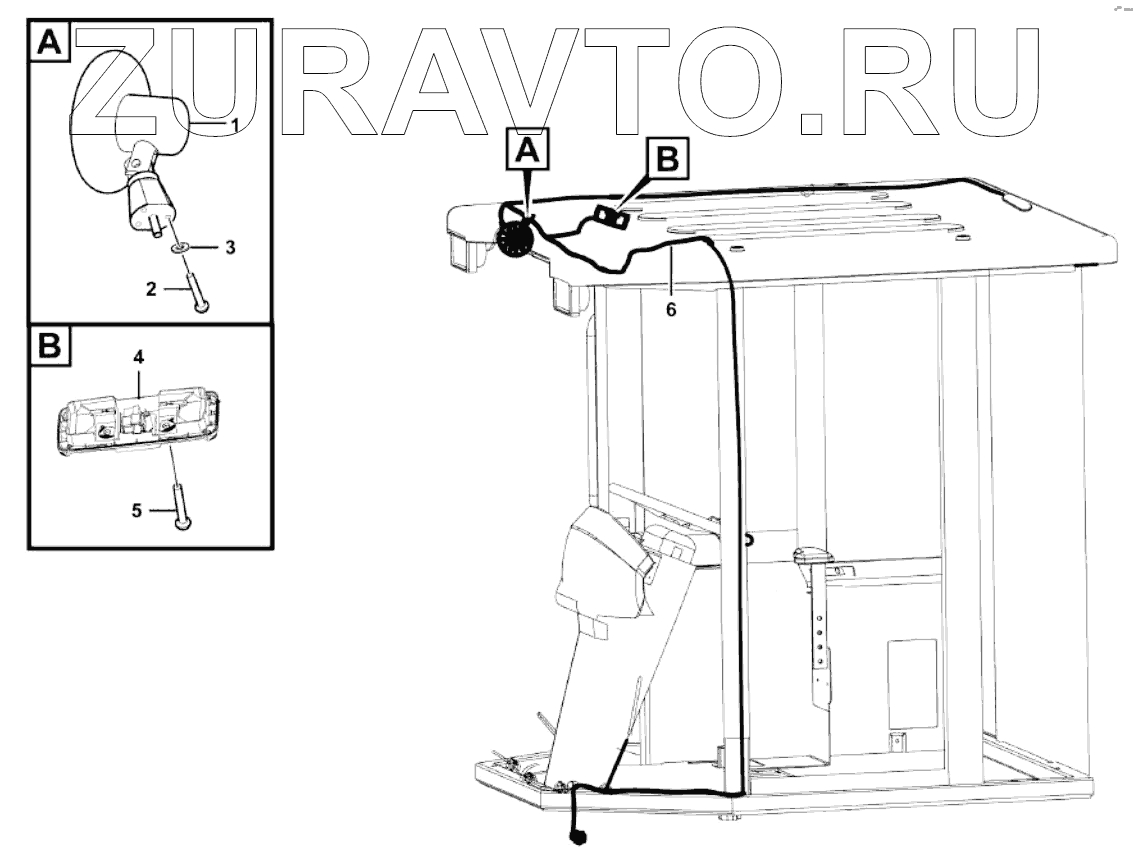 ZURAVTO.RU

A
1
3
2

B
4
5

A
B
6