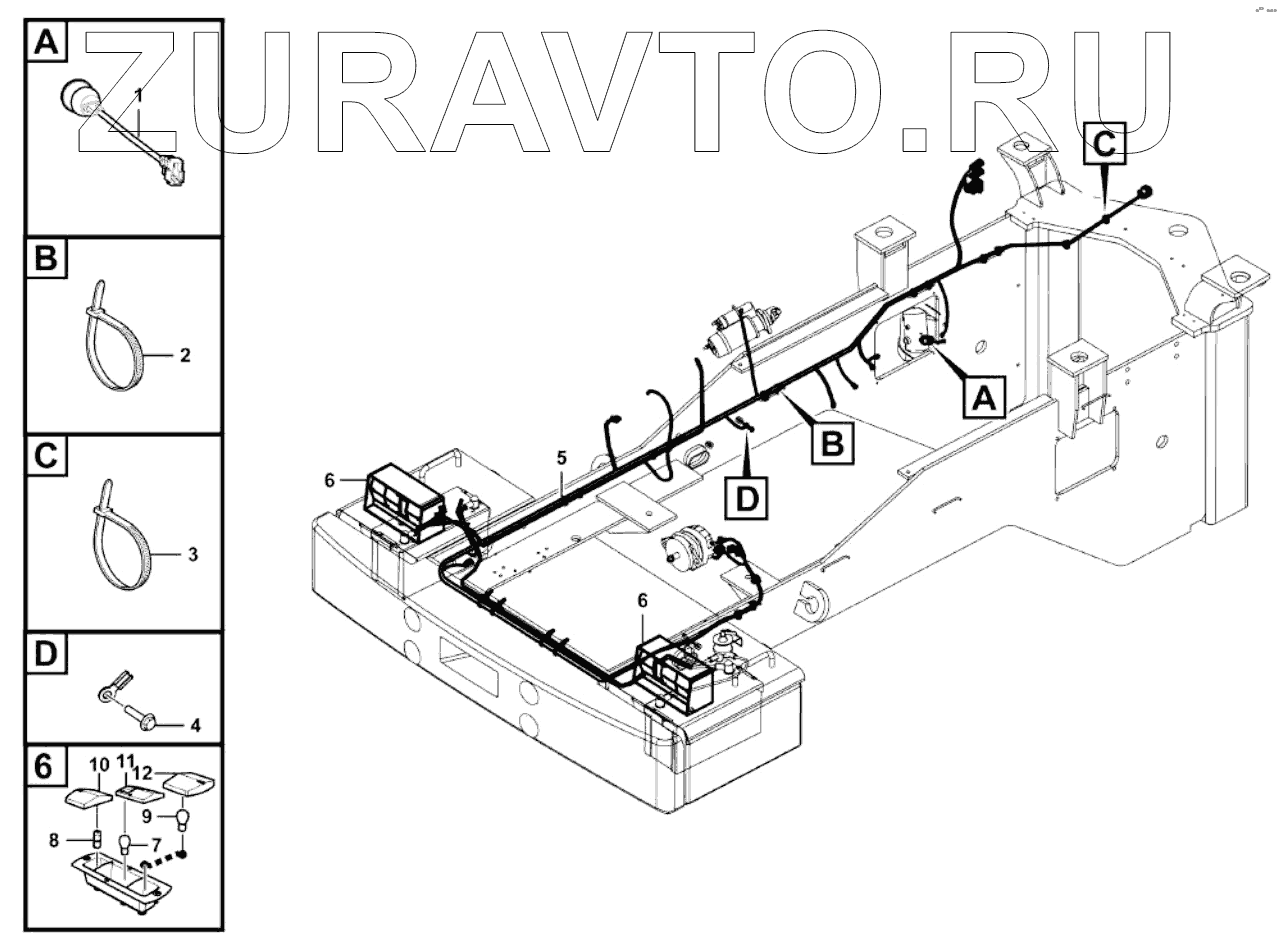 ZURAVTO.RU

A
1

B
2

C
3

D
4

6
10
11
12
9
8
7

C
A
B
D
5
6
6