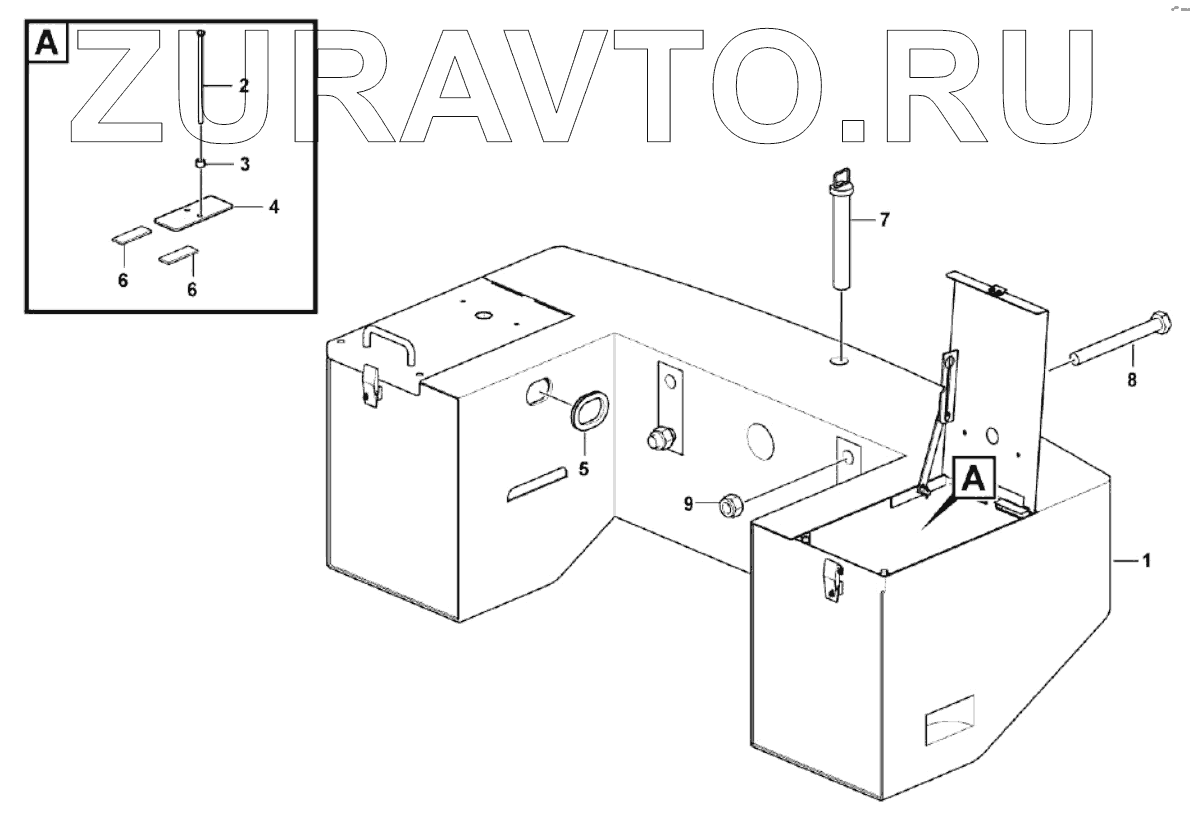 A
ZURAVTO.RU
2
3
4
6
6
7
8
5
9
A
1