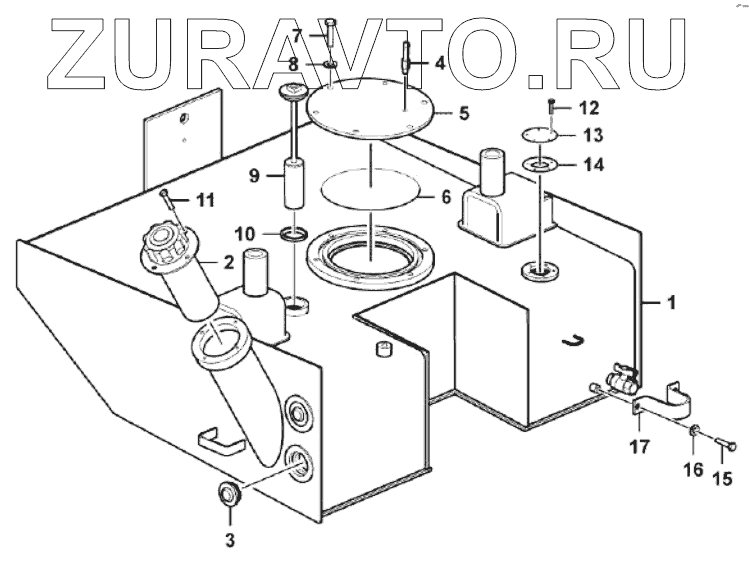 ZURAVTO.RU

7
8
4
5
12
13
14
9
6
11
10
2
1
17
16
15
3