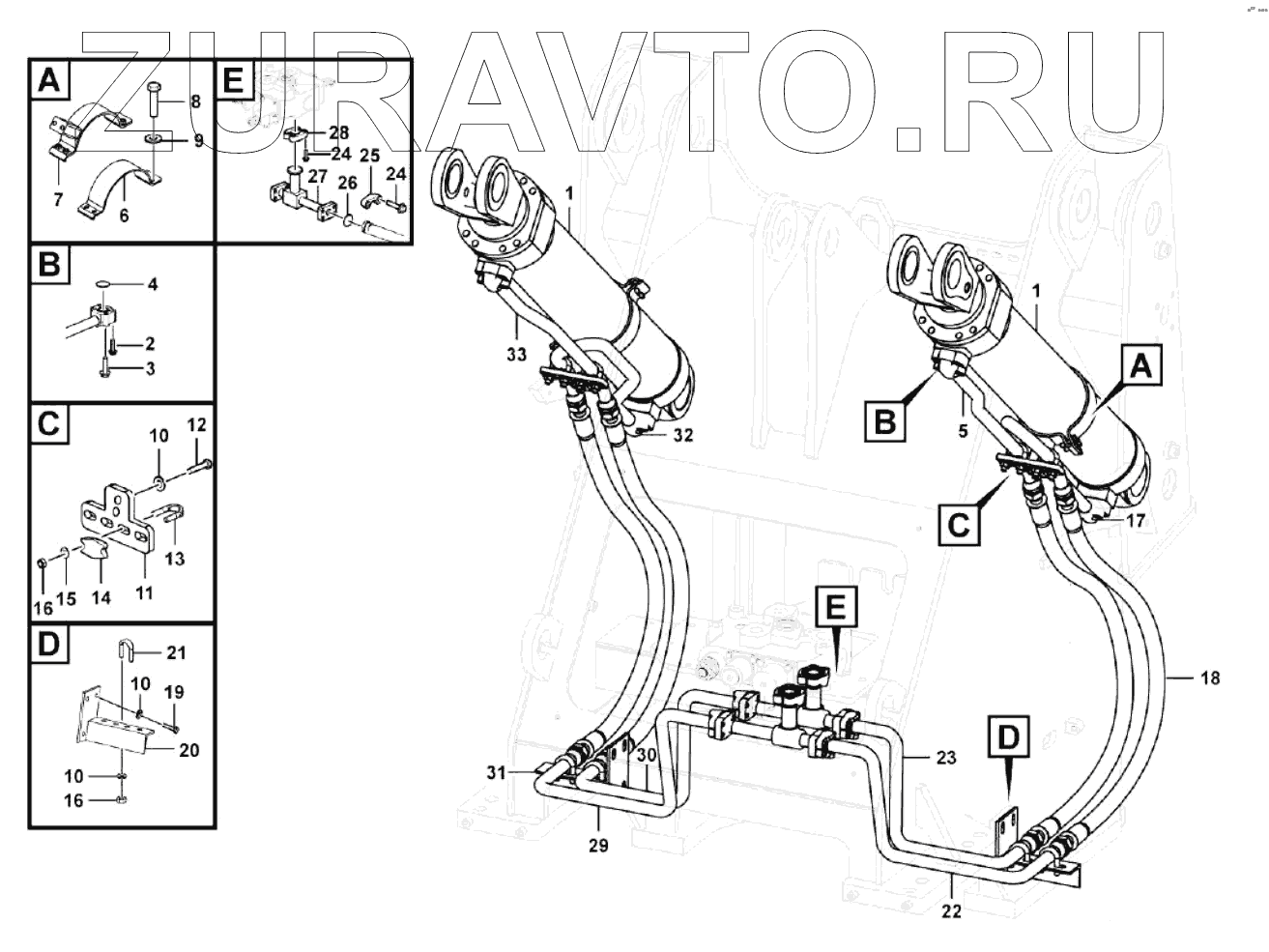 ZURAVTO.RU

A
8
9
7
6

E
28
24
25
24
27
26

B
4
2
3

C
10
12
13
11
14
15
16

D
21
10
19
20
10
16

1
33
32
1
A
B
5
C
17
E
18
23
D
31
30
29
22