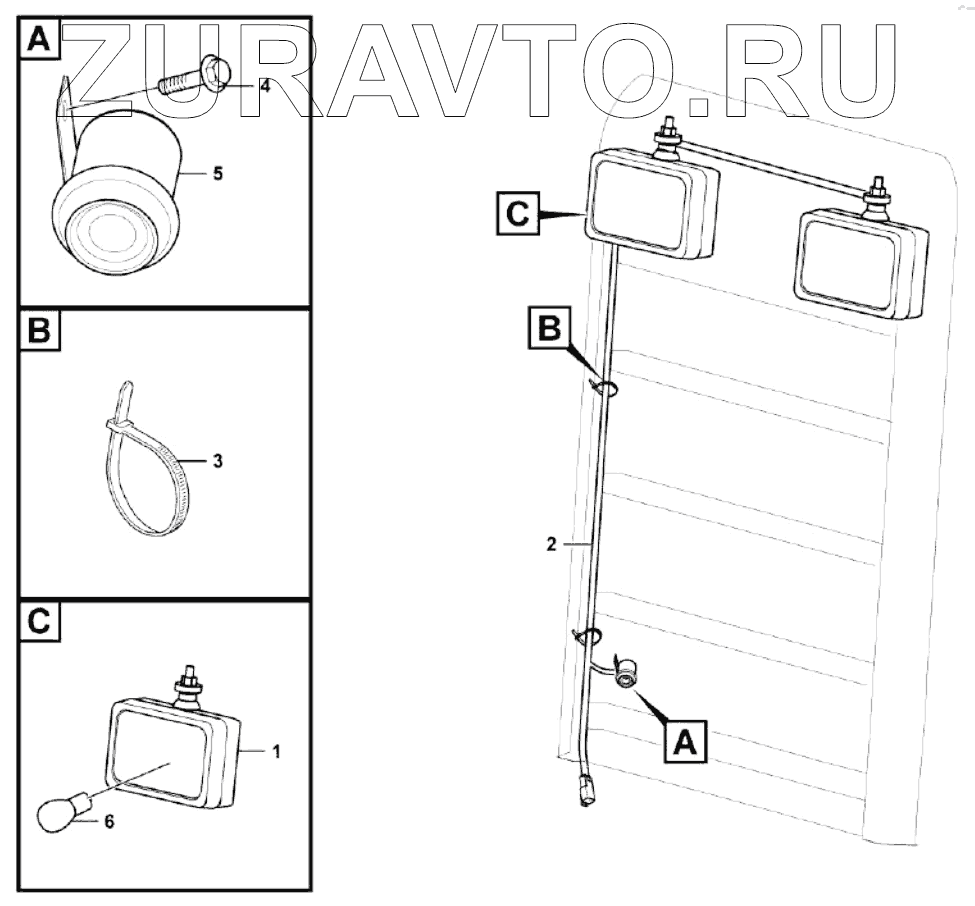 ZURAVTO.RU

A
4
5

B
3

C
1
6

C
B
2
A