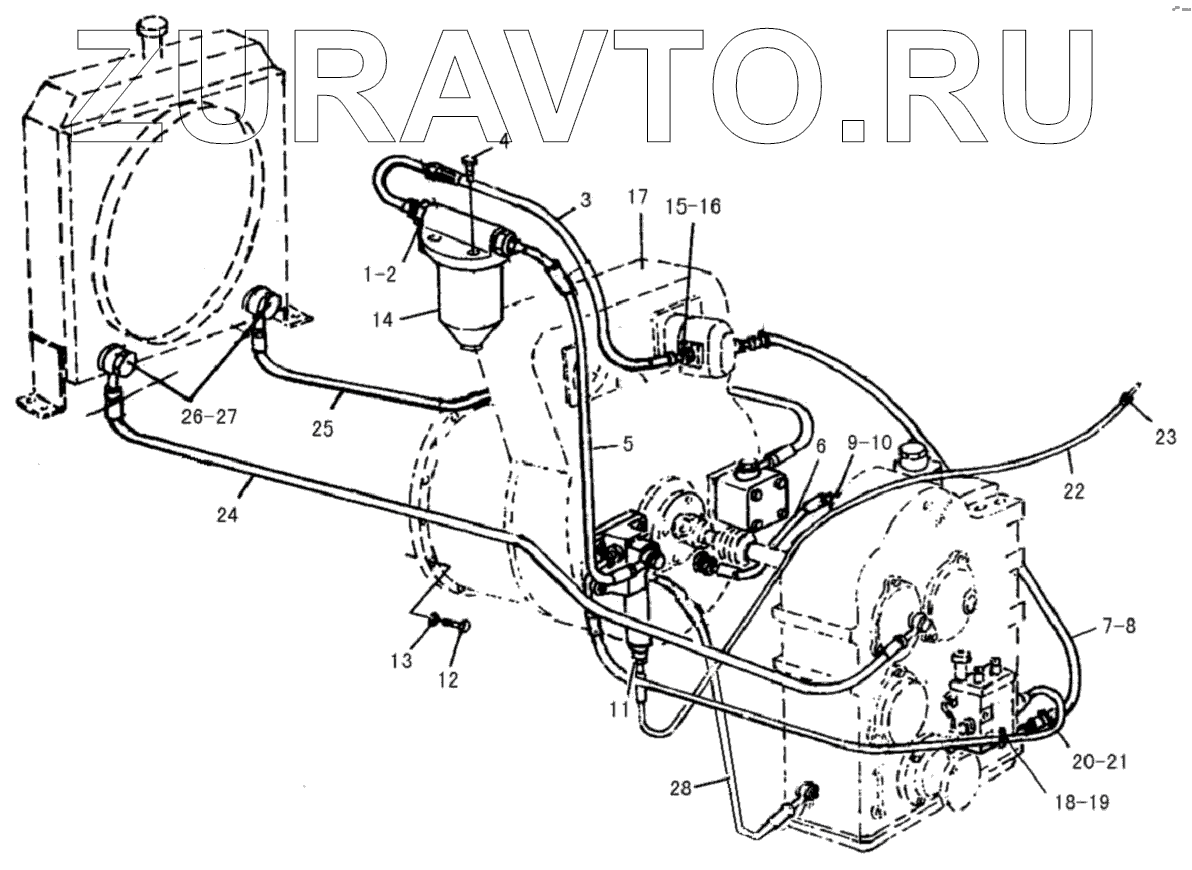 ZURAVTO.RU

4
3
17
15-16
1-2
14
26-27
25
5
6
9-10
23
22
24
13
12
11
7-8
20-21
18-19
28