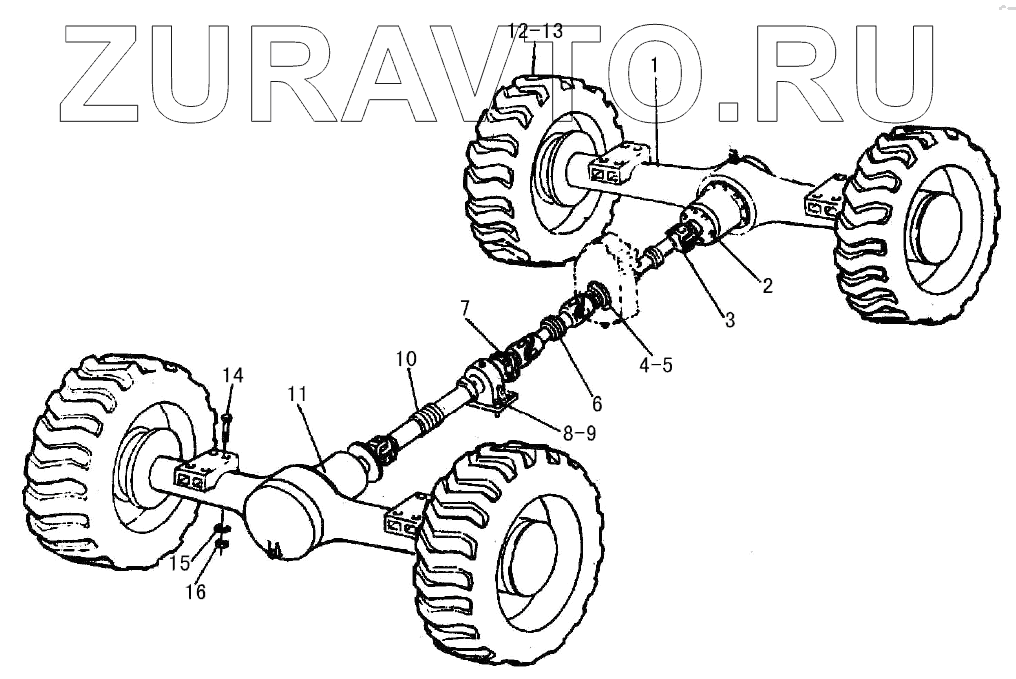 ZURAVTO.RU
12-13
1
2
3
4-5
6
7
8-9
10
11
14
15
16