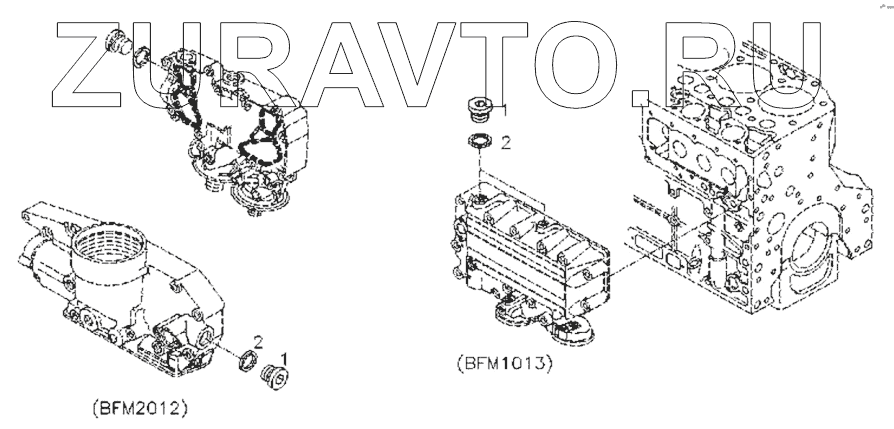 ZURAVTO.RU

1
2

2
1

(BFM1013)

(BFM2012)