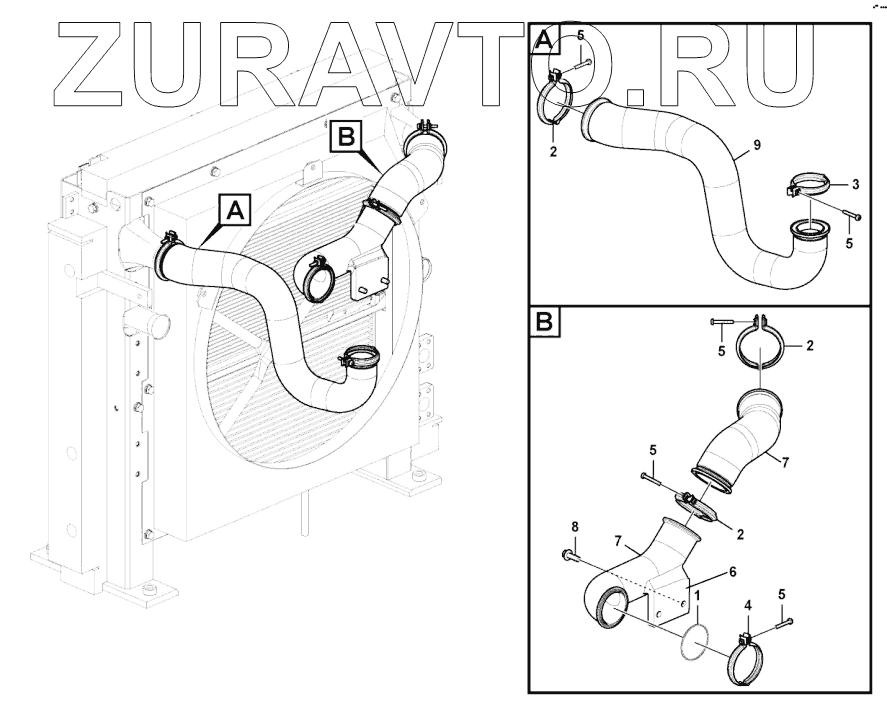 ZURAVTO.RU

B
A

A
5
2
9
3
5

B
5
2
7
5
2
8
7
6
1
4
5