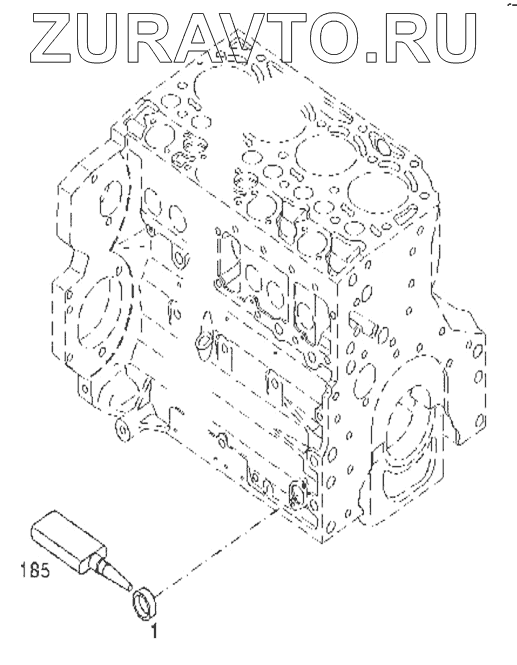 ZURAVTO.RU

185

1