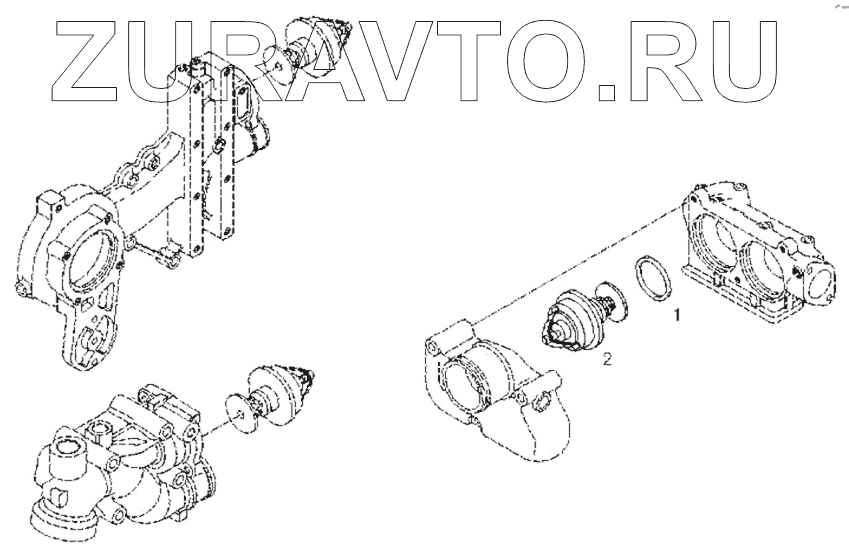 ZURAVTO.RU

1

2