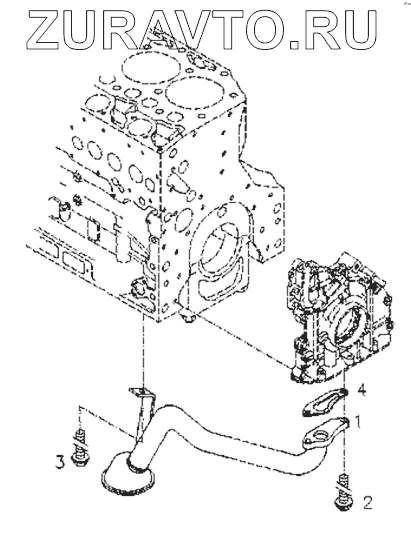 ZURAVTO.RU

4
1
3
2